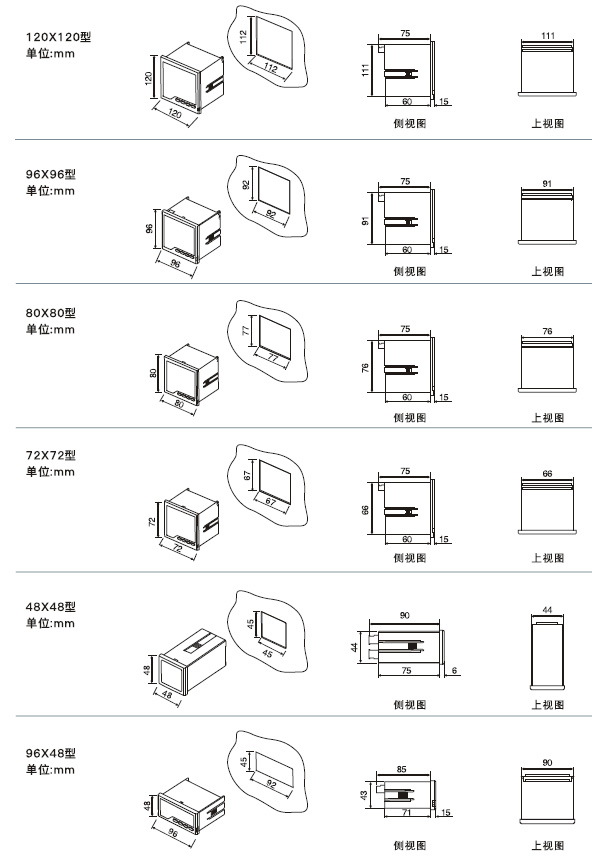 120X120型
单位:mm

120
120
112
112
75
111
60
15
侧视图
111
上视图

96X96型
单位:mm

96
96
92
92
75
91
60
15
侧视图
91
上视图

80X80型
单位:mm

80
80
77
77
75
76
60
15
侧视图
76
上视图

72X72型
单位:mm

72
72
67
67
75
66
60
15
侧视图
66
上视图

48X48型
单位:mm

48
48
45
45
90
44
75
6
侧视图
44
上视图

96X48型
单位:mm

48
96
45
92
85
43
71
15
侧视图
90
上视图