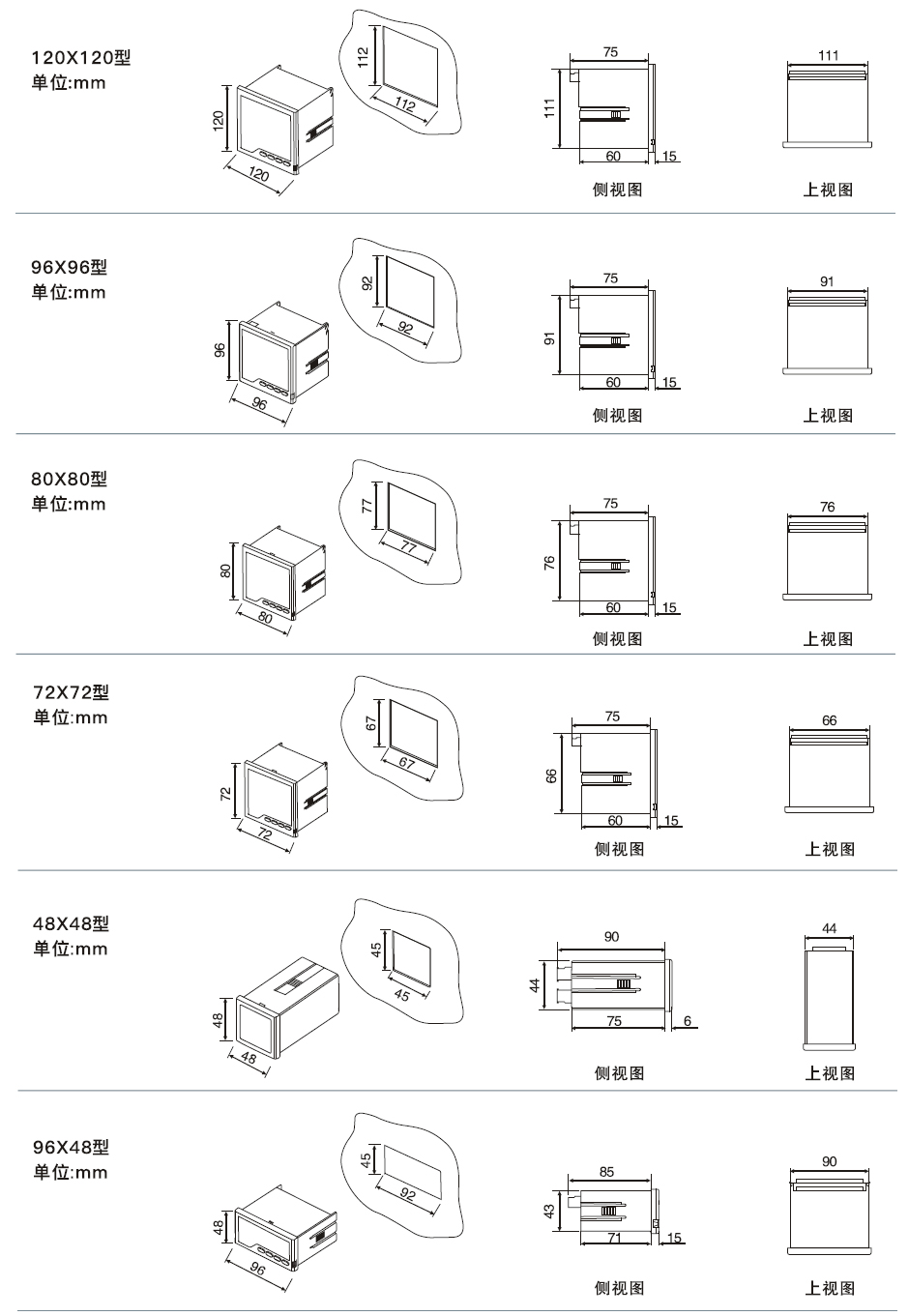 120X120型
单位:mm

120
120
112
112
75
111
60
15
侧视图
111
上视图

96X96型
单位:mm

96
96
92
92
75
91
60
15
侧视图
91
上视图

80X80型
单位:mm

80
80
77
77
75
76
60
15
侧视图
76
上视图

72X72型
单位:mm

72
72
67
67
75
66
60
15
侧视图
66
上视图

48X48型
单位:mm

48
48
45
45
90
44
75
6
侧视图
44
上视图

96X48型
单位:mm

48
96
45
92
85
43
71
15
侧视图
90
上视图