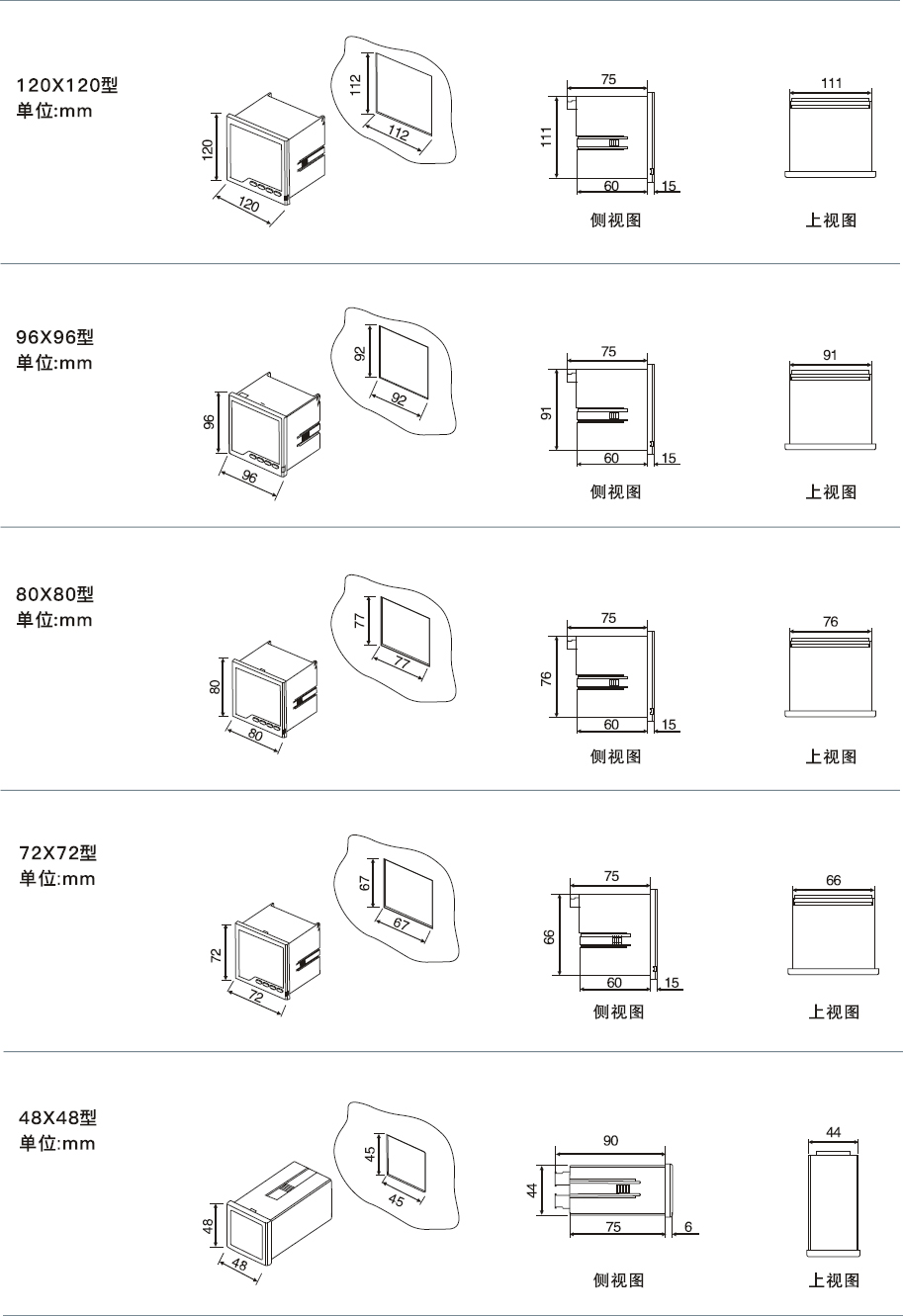 120X120型
单位:mm

120
120
112
112
75
111
60
15
侧视图
111
上视图

96X96型
单位:mm

96
96
92
92
75
91
60
15
侧视图
91
上视图

80X80型
单位:mm

80
80
77
77
75
76
60
15
侧视图
76
上视图

72X72型
单位:mm

72
72
67
67
75
66
60
15
侧视图
66
上视图

48X48型
单位:mm

48
48
45
45
90
44
75
6
侧视图
44
上视图